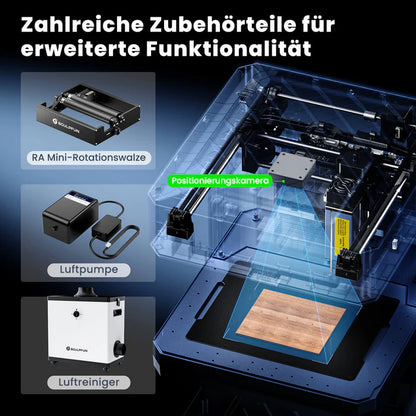 Zahlreiche Zubehörteile für erweiterte Funktionalität

SCULPFUN

RA Mini-Rotationswalze

Luftpumpe

SCULPFUN

Luftreiniger

Positionierungskamera