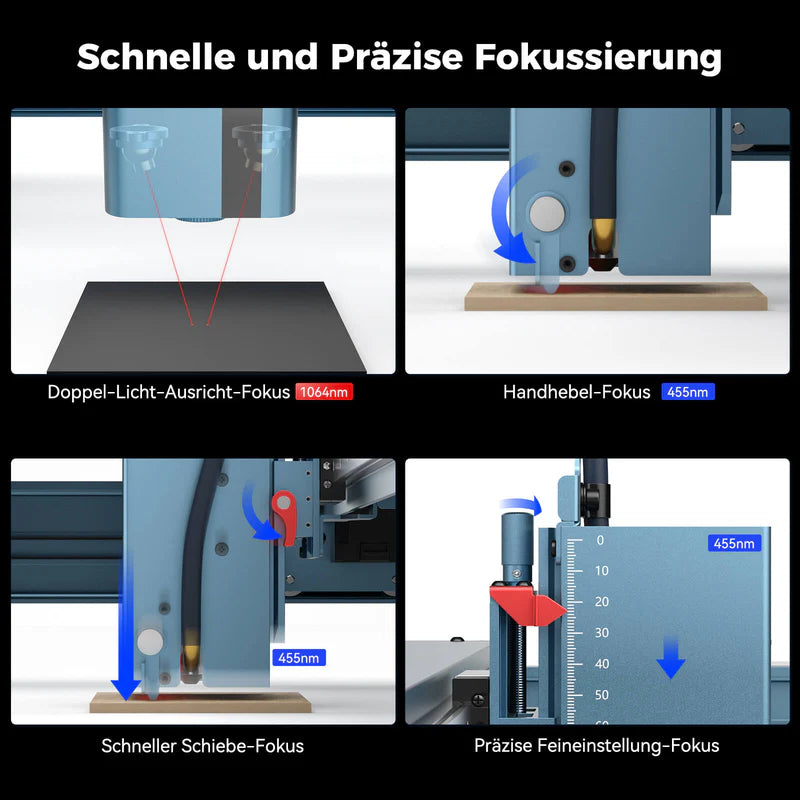 Schnelle und Präzise Fokussierung

Doppel-Licht-Ausricht-Fokus 1064nm

Handhebel-Fokus 455nm

455nm

Schneller Schiebe-Fokus

455nm

0
10
20
30
40
50

Präzise Feineinstellung-Fokus